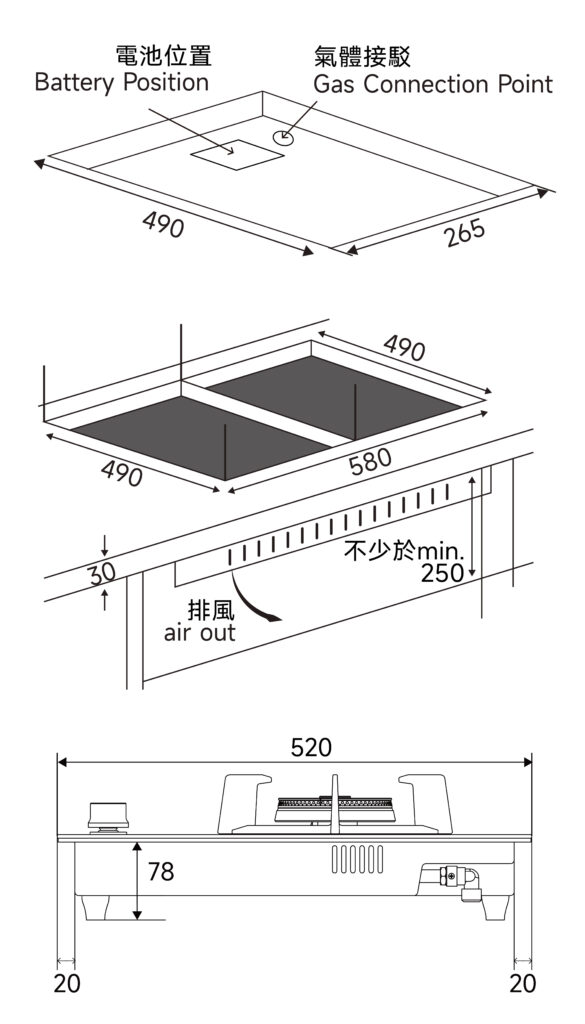 電池位置
Battery Position

氣體接駁
Gas Connection Point

490

265

490

490

580

30

不少於min.
250

排風
air out

520

78

20

20